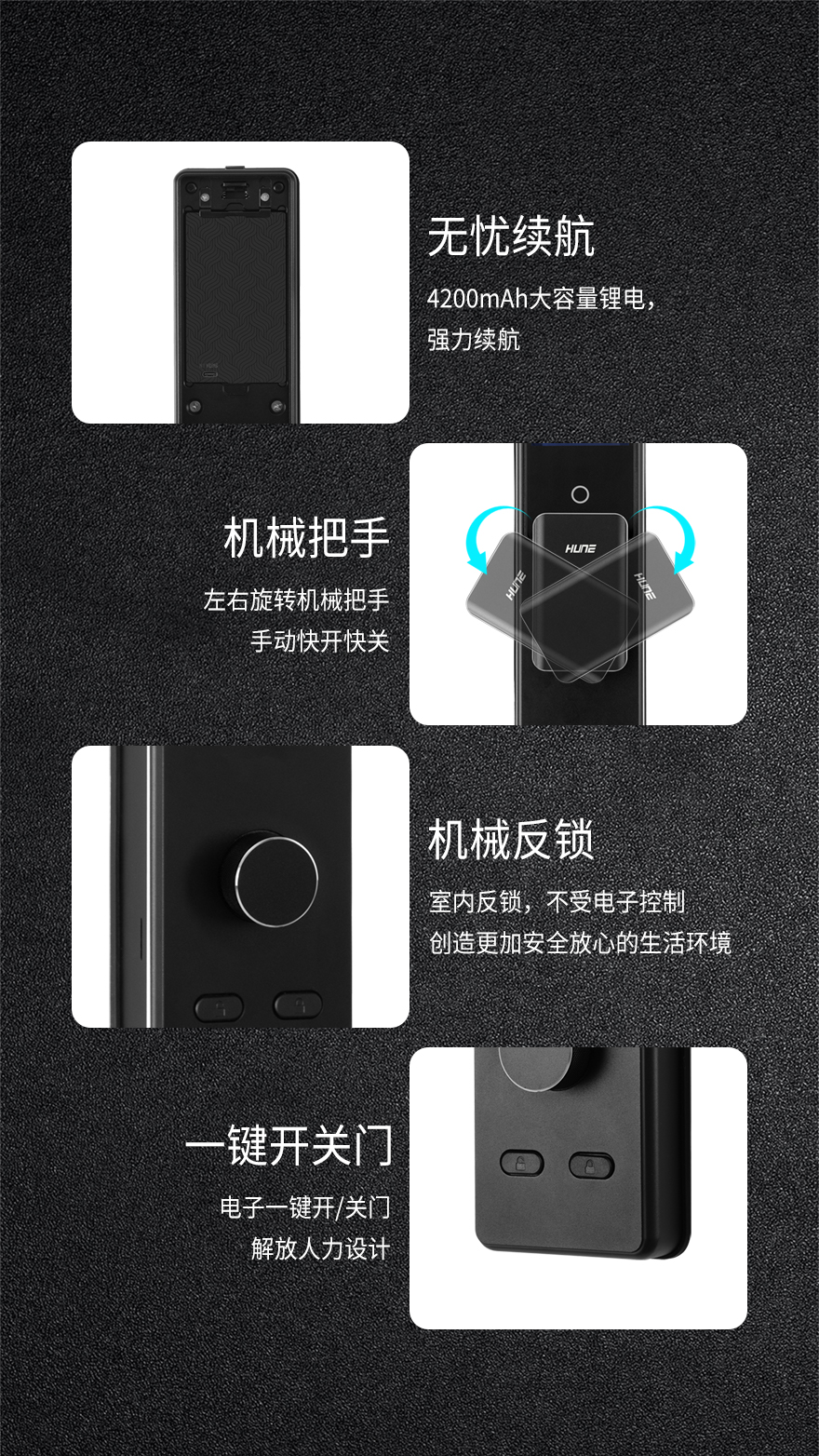 无忧续航

4200mAh大容量锂电，
强力续航

机械把手

左右旋转机械把手
手动快开快关

HUNE

HUNE

HUNE

机械反锁

室内反锁，不受电子控制
创造更加安全放心的生活环境

一键开关门

电子一键开/关门
解放人力设计